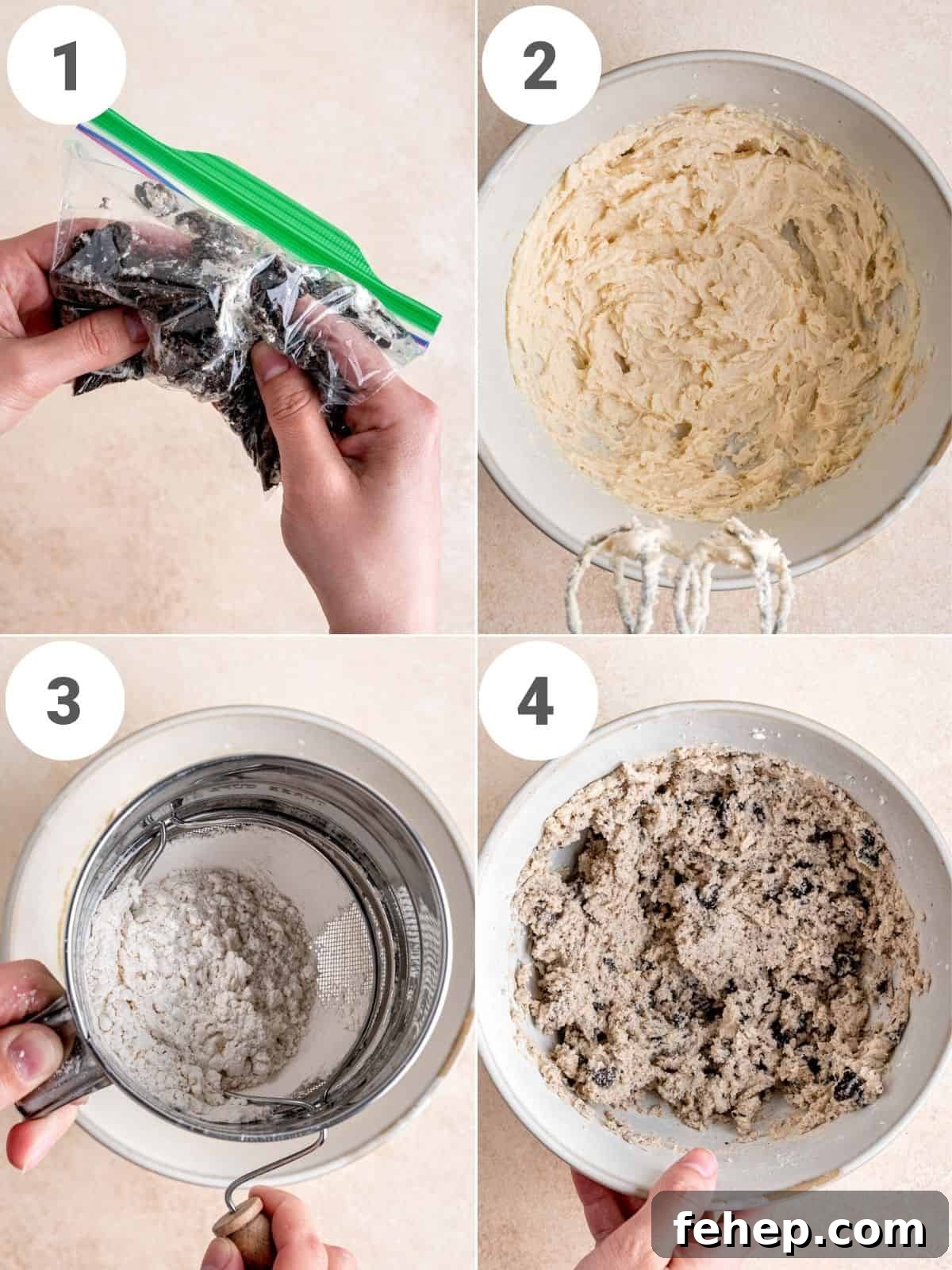 1

2

3

4

fehep.com