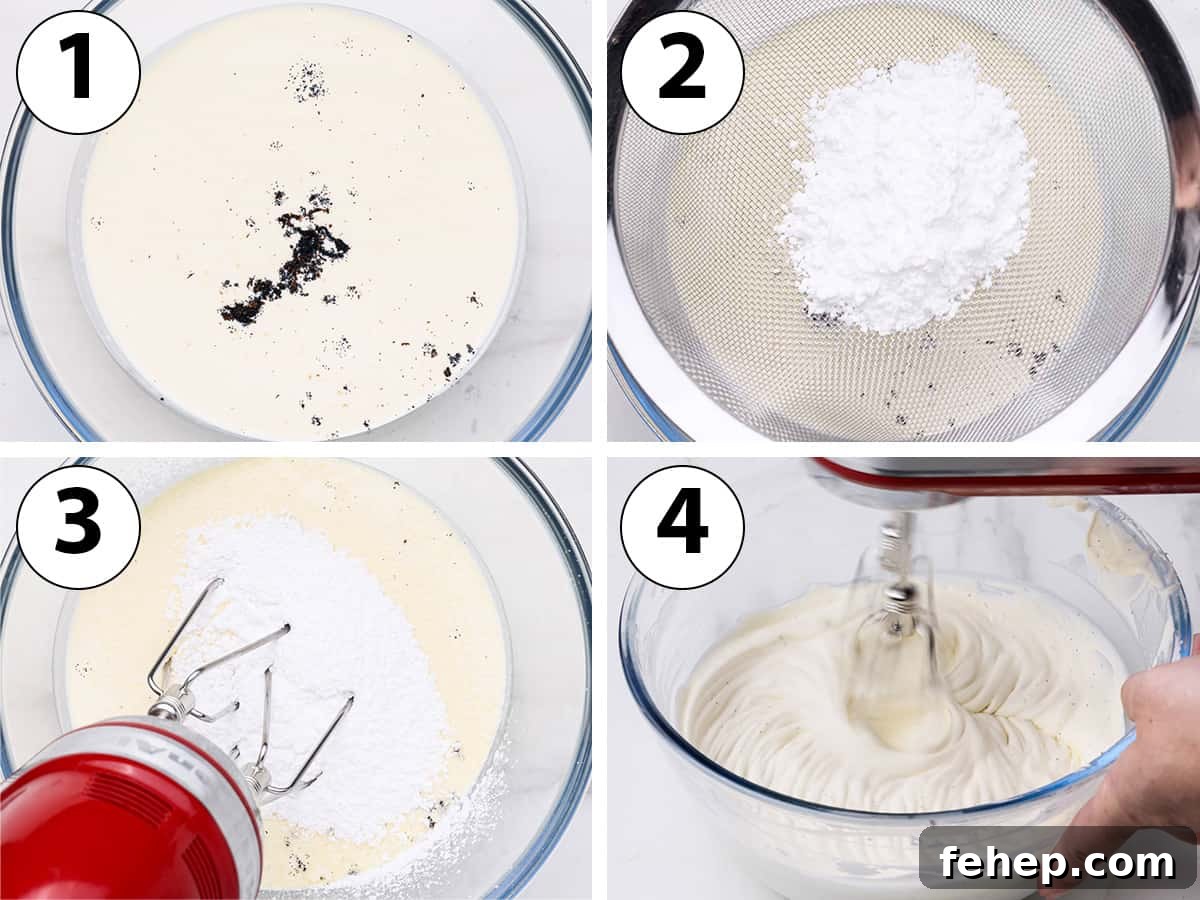 1

2

3

4

fehep.com