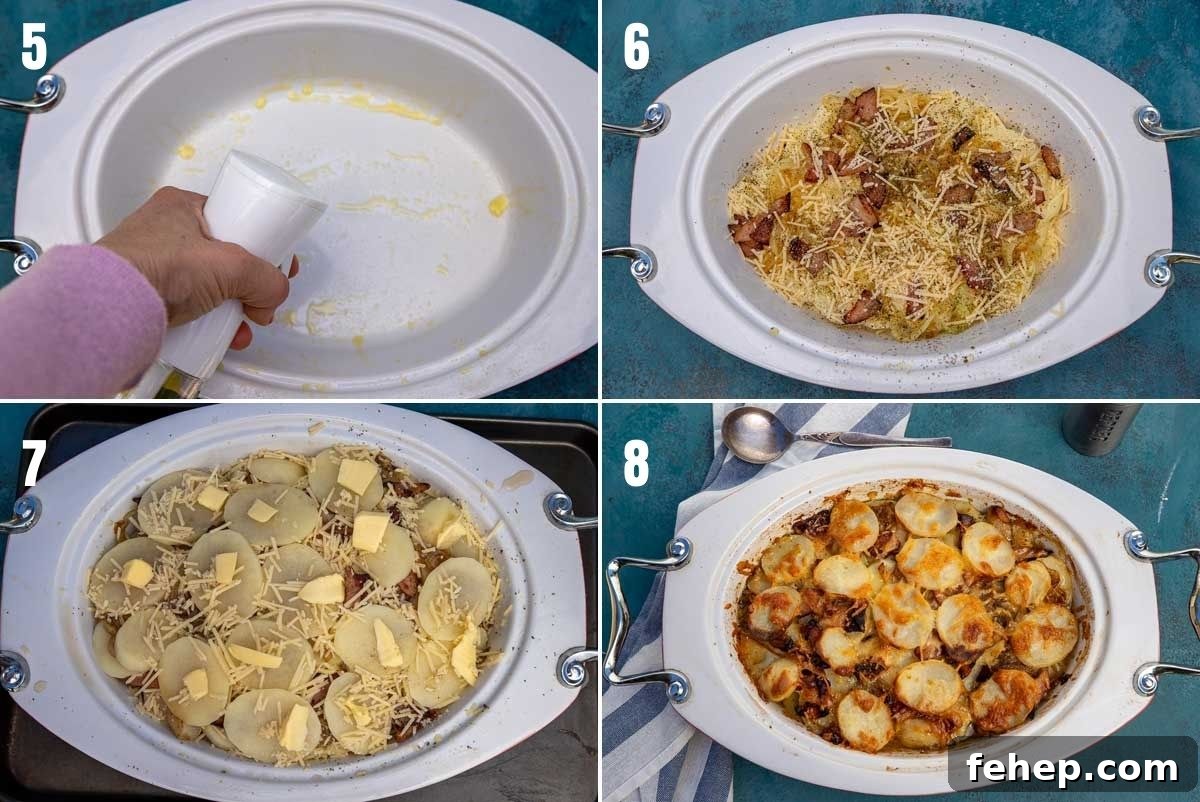 5

6

7

8

fehep.com